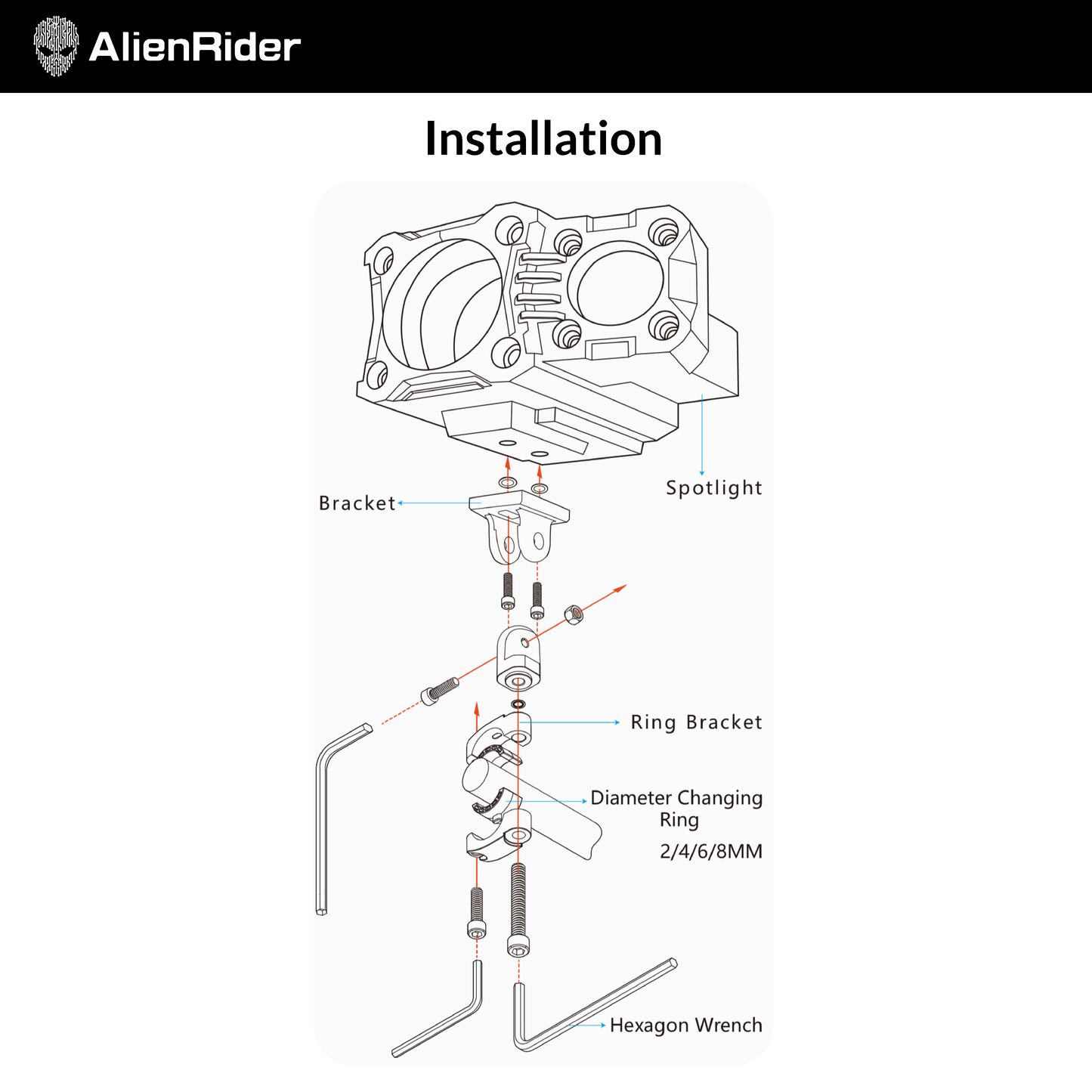 AlienRider

Installation

Spotlight

Bracket

Ring Bracket

Diameter Changing Ring

2/4/6/8MM

Hexagon Wrench